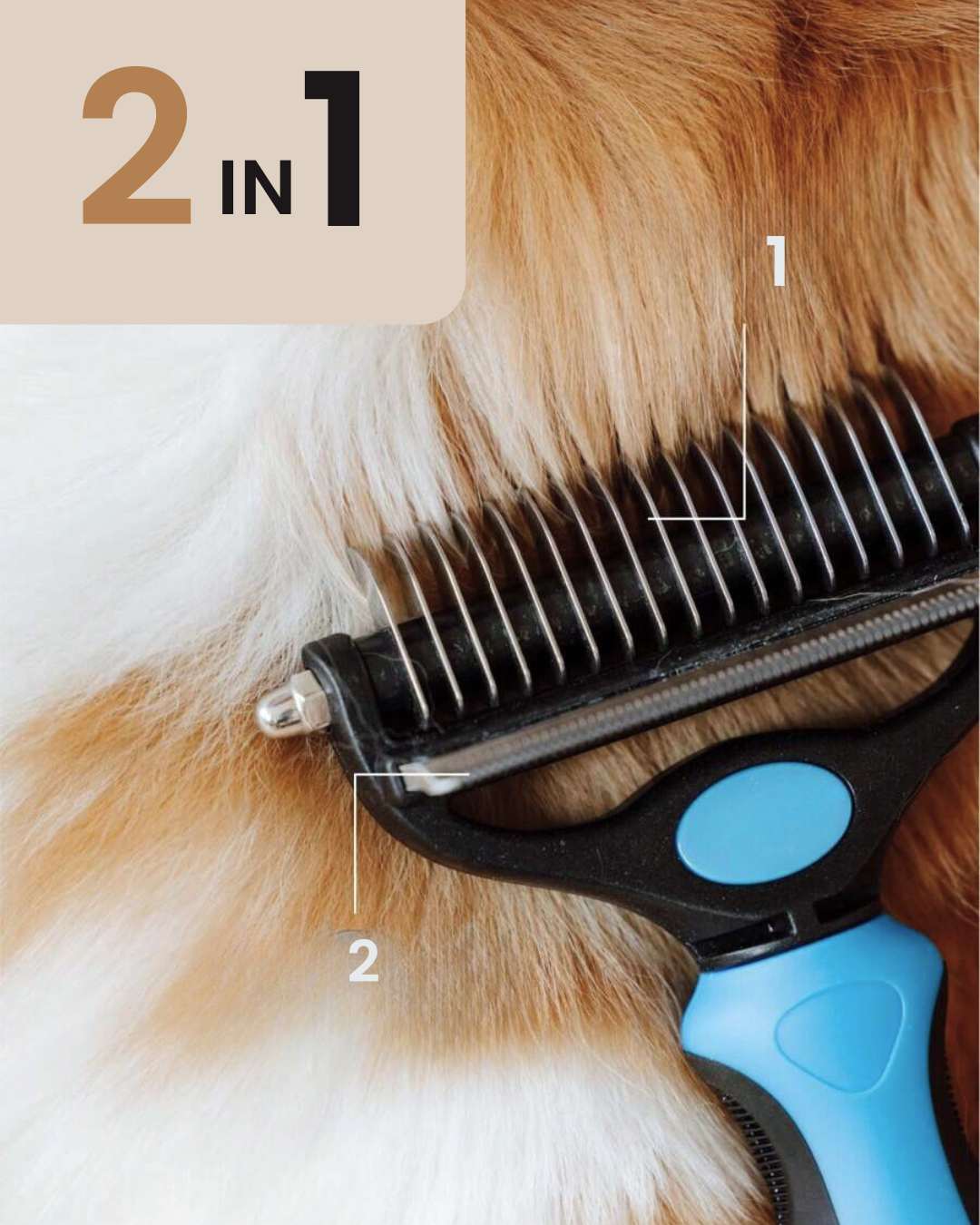 2 IN 1

1

2